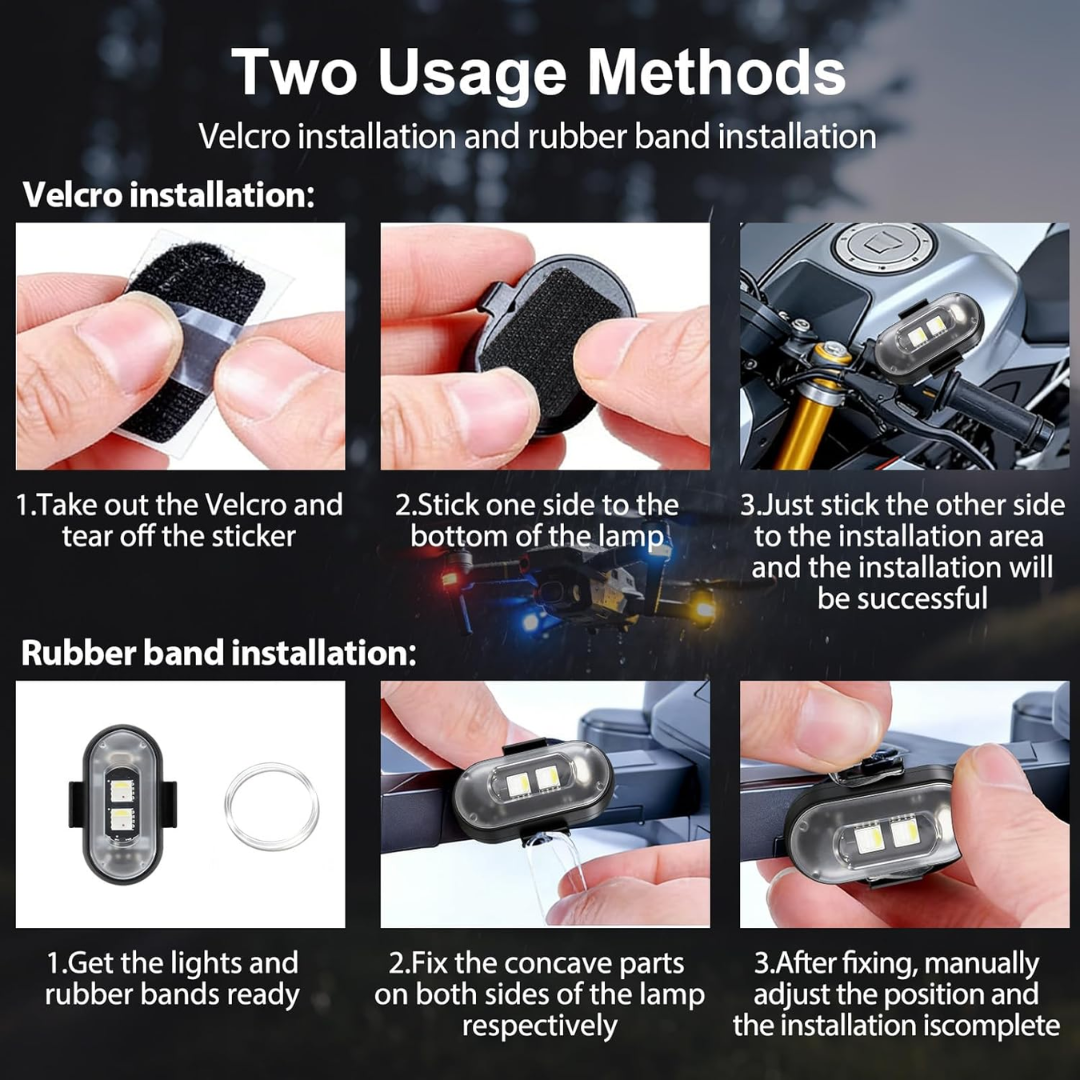 Two Usage Methods

Velcro installation and rubber band installation

Velcro installation:

1.Take out the Velcro and tear off the sticker

2.Stick one side to the bottom of the lamp

3.Just stick the other side to the installation area and the installation will be successful

Rubber band installation:

1.Get the lights and rubber bands ready

2.Fix the concave parts on both sides of the lamp respectively

3.After fixing, manually adjust the position and the installation iscomplete